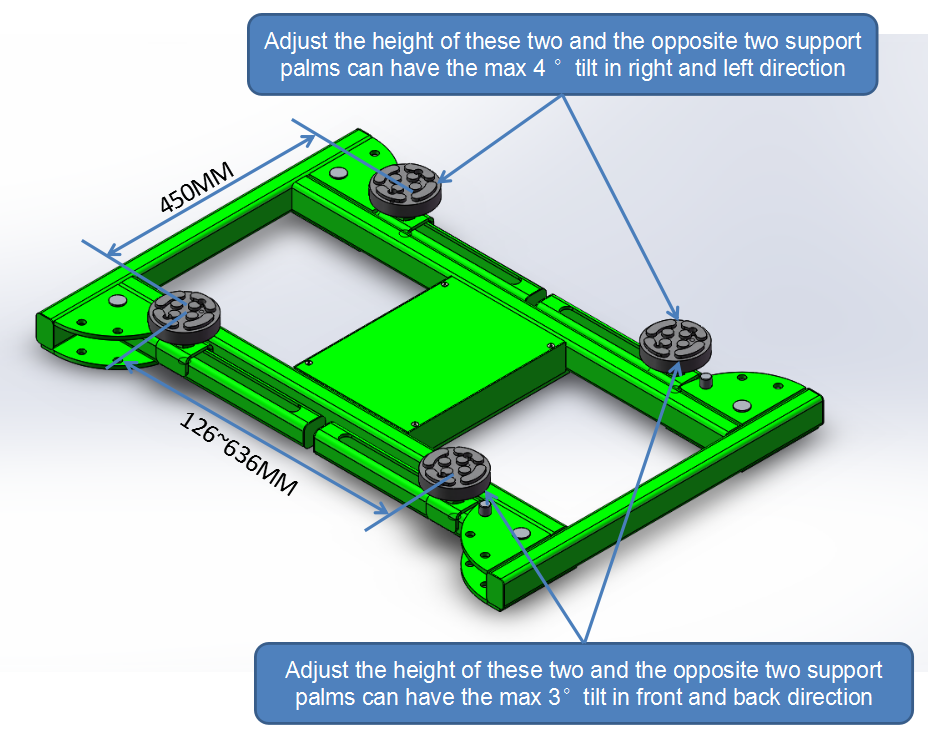 Adjust the height of these two and the opposite two support palms can have the max 4 ° tilt in right and left direction

450MM

126~636MM

Adjust the height of these two and the opposite two support palms can have the max 3° tilt in front and back direction